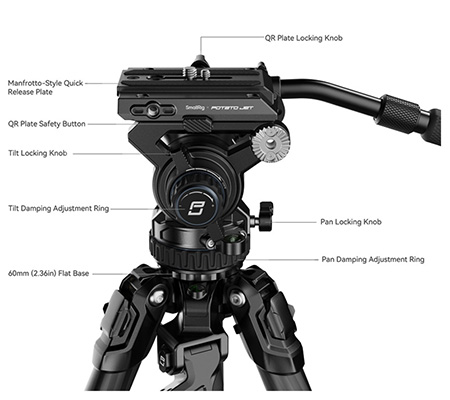 QR Plate Locking Knob

Manfrotto-Style Quick Release Plate

SmallRig · POTATO JET

QR Plate Safety Button

Tilt Locking Knob

Tilt Damping Adjustment Ring

Pan Locking Knob

Pan Damping Adjustment Ring

60mm (2.36in) Flat Base