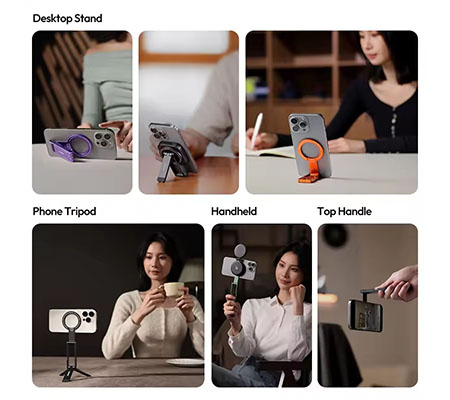 Desktop Stand

Phone Tripod

Handheld

Top Handle